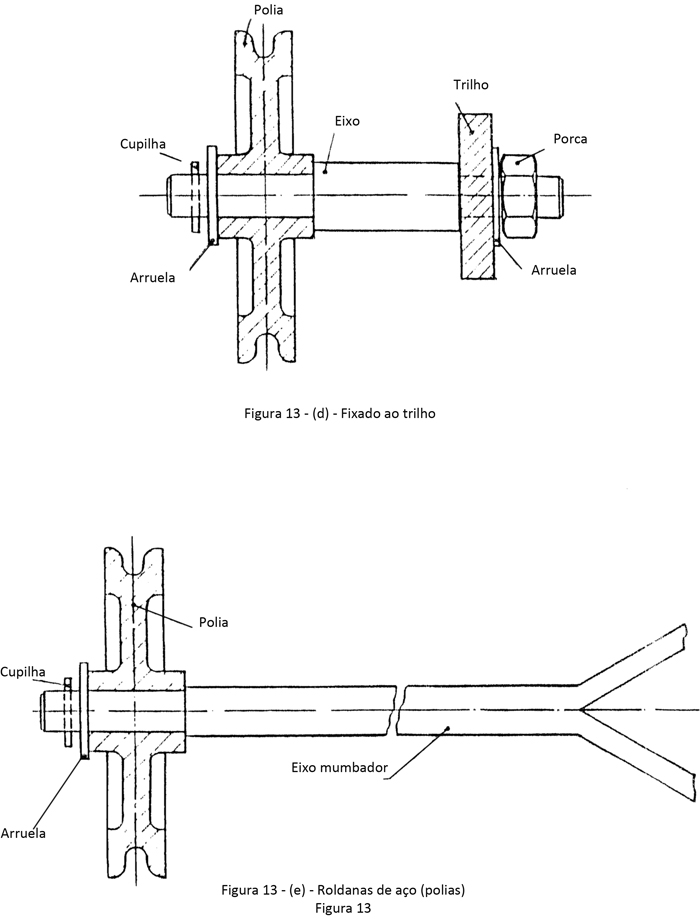 Polia

Trilho

Eixo

Cupilha

Porca

Arruela

Arruela

Figura 13 - (d) - Fixado ao trilho

Polia

Cupilha

Eixo mumbador

Arruela

Figura 13 - (e) - Roldanas de aço (polias)
Figura 13