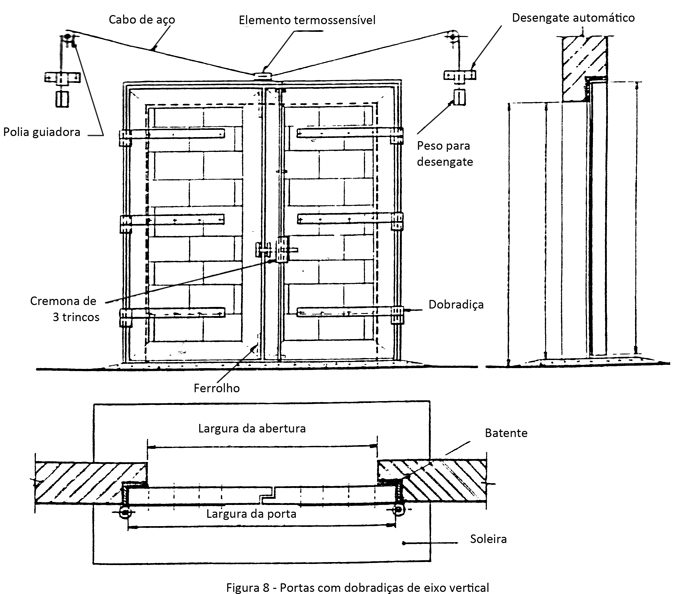 Cabo de aço

Elemento termossensível

Desengate automático

Polia guiadora

Peso para desengate

Cremona de 3 trincos

Dobradiça

Ferrolho

Largura da abertura

Batente

Largura da porta

Soleira

Figura 8 - Portas com dobradiças de eixo vertical