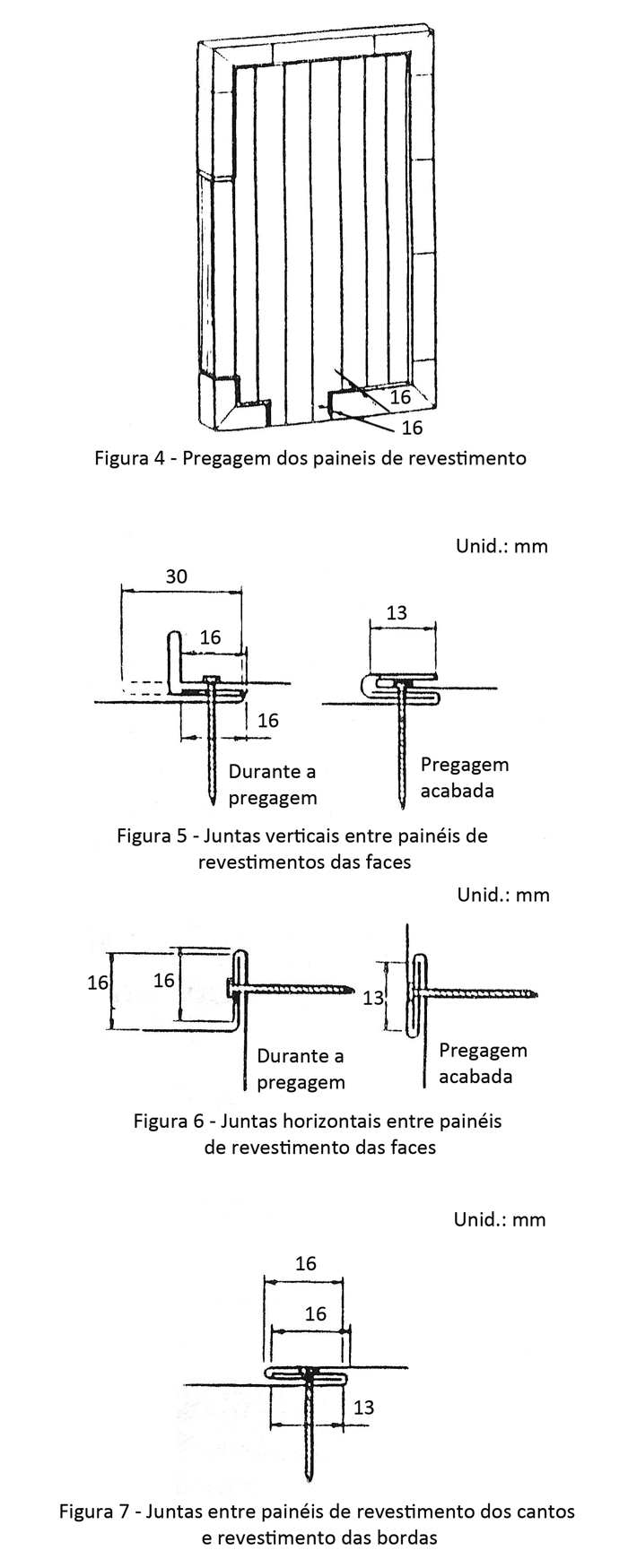 16
16

Figura 4 - Pregagem dos paineis de revestimento

Unid.: mm

30
16
16
Durante a pregagem

13
Pregagem acabada

Figura 5 - Juntas verticais entre painéis de revestimentos das faces

Unid.: mm

16
16
Durante a pregagem

13
Pregagem acabada

Figura 6 - Juntas horizontais entre painéis de revestimento das faces

Unid.: mm

16
16
13

Figura 7 - Juntas entre painéis de revestimento dos cantos e revestimento das bordas