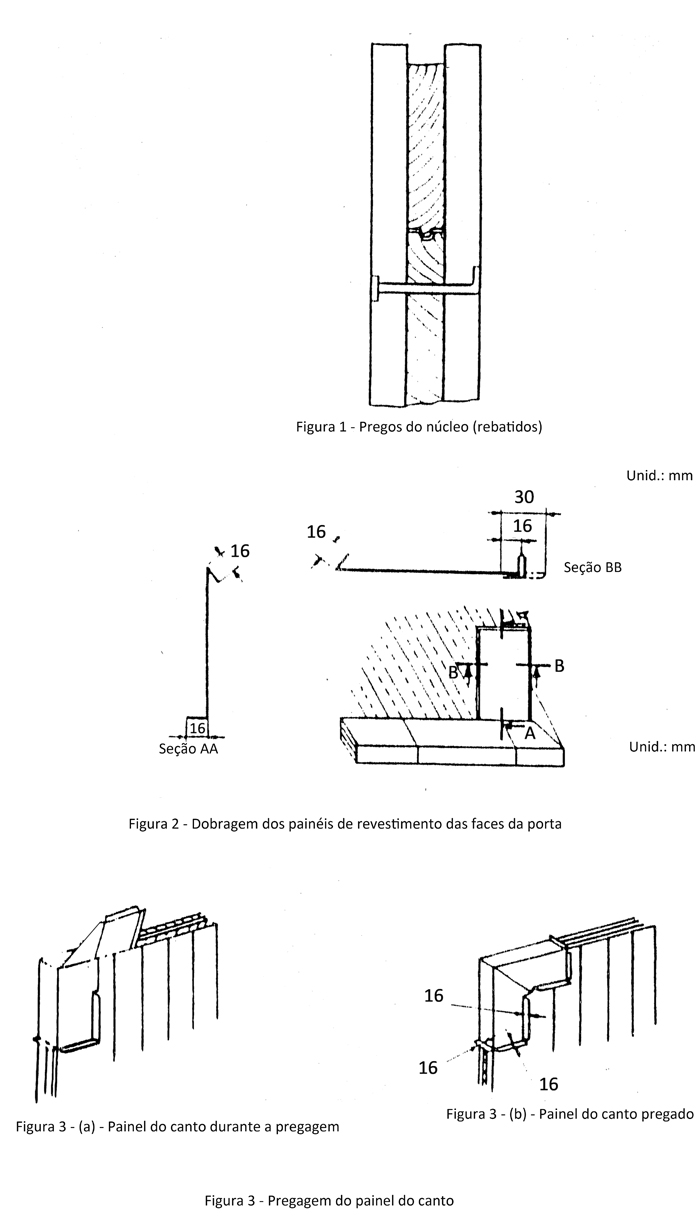 Figura 1 - Pregos do núcleo (rebatidos)

Unid.: mm

30

16

16

16

Seção BB

B

B

A

16

Seção AA

Unid.: mm

Figura 2 - Dobragem dos painéis de revestimento das faces da porta

16

16

16

Figura 3 - (a) - Painel do canto durante a pregagem

Figura 3 - (b) - Painel do canto pregado

Figura 3 - Pregagem do painel do canto